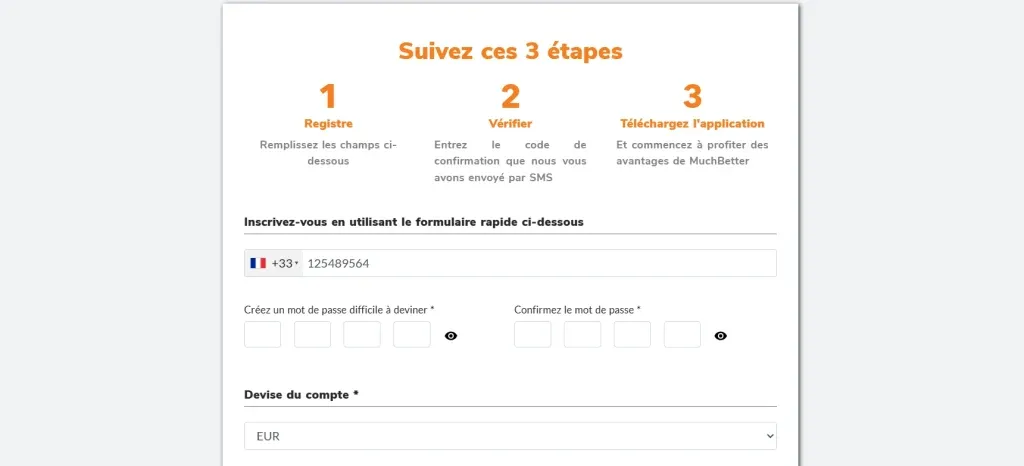 Suivez ces 3 étapes

1
Registre
Remplissez les champs ci-dessous

2
Vérifier
Entrez le code de confirmation que nous vous avons envoyé par SMS

3
Téléchargez l'application
Et commencez à profiter des avantages de MuchBetter

Inscrivez-vous en utilisant le formulaire rapide ci-dessous

+33 125489564

Créez un mot de passe difficile à deviner *

Confirmez le mot de passe *

Devise du compte *

EUR