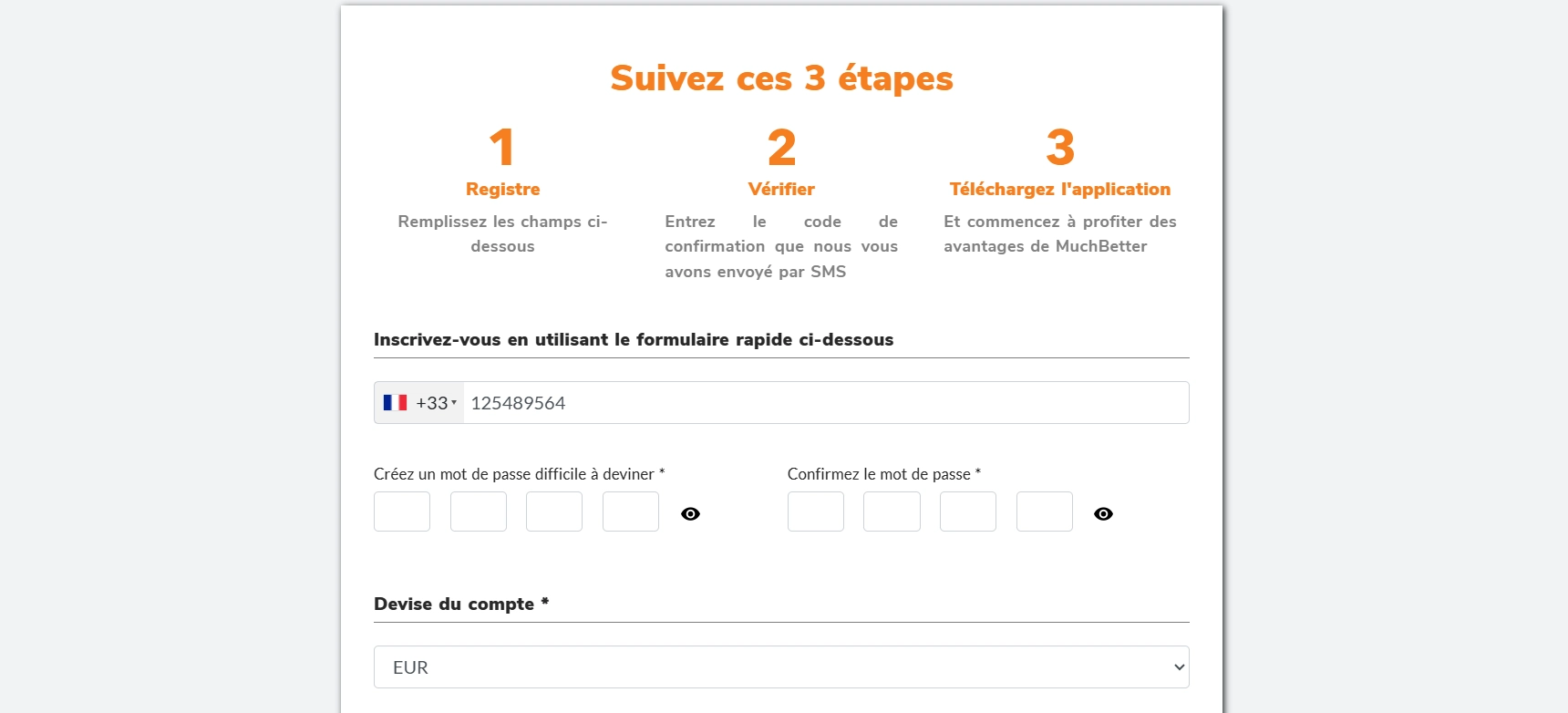 Suivez ces 3 étapes

1
Registre
Remplissez les champs ci-dessous

2
Vérifier
Entrez le code de confirmation que nous vous avons envoyé par SMS

3
Téléchargez l'application
Et commencez à profiter des avantages de MuchBetter

Inscrivez-vous en utilisant le formulaire rapide ci-dessous

+33 125489564

Créez un mot de passe difficile à deviner *

Confirmez le mot de passe *

Devise du compte *

EUR